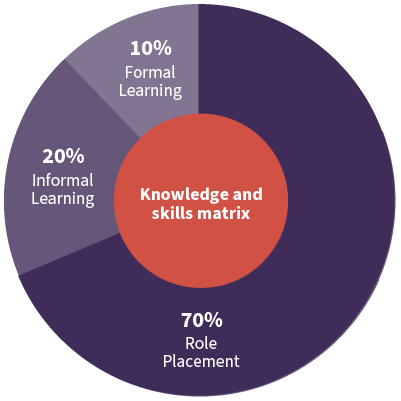 10%
Formal Learning

20%
Informal Learning

Knowledge and skills matrix

70%
Role Placement