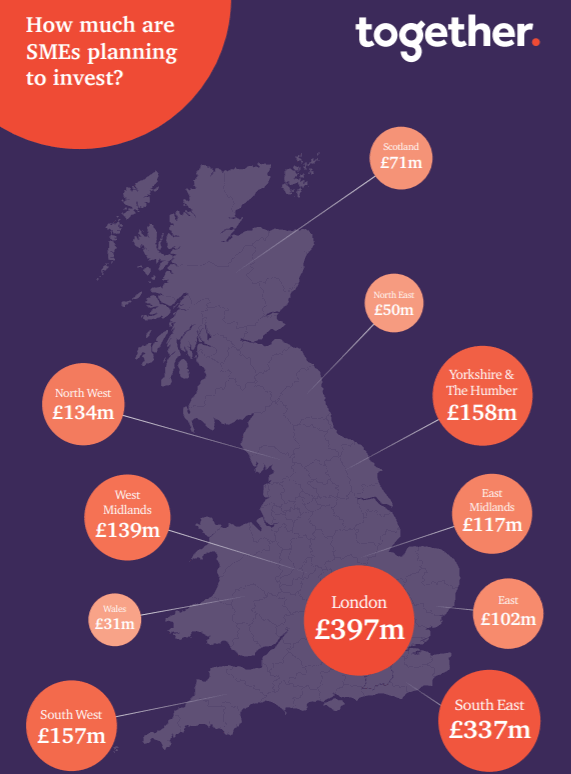 How much are SMEs planning to invest?

together.

Scotland
£71m

North East
£50m

North West
£134m

Yorkshire & The Humber
£158m

West Midlands
£139m

East Midlands
£117m

Wales
£31m

London
£397m

East
£102m

South West
£157m

South East
£337m