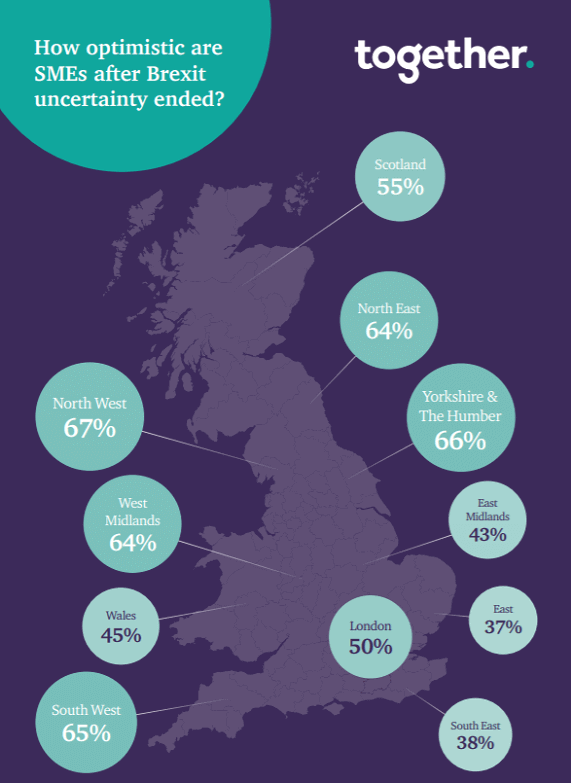 How optimistic are SMEs after Brexit uncertainty ended?

together.

Scotland
55%

North East
64%

North West
67%

Yorkshire & The Humber
66%

West Midlands
64%

East Midlands
43%

Wales
45%

London
50%

East
37%

South West
65%

South East
38%